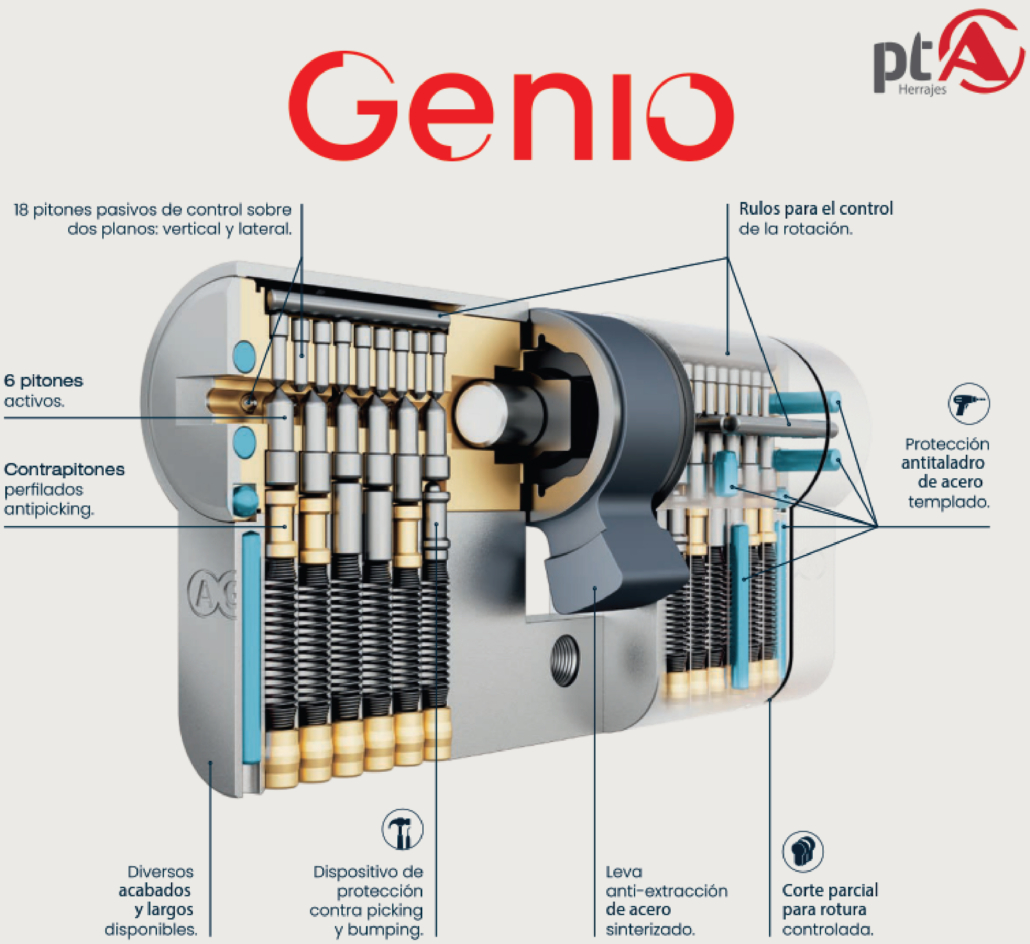 Genio

ptA
Herrajes

18 pitones pasivos de control sobre dos planos: vertical y lateral.

Rulos para el control de la rotación.

6 pitones activos.

Contrapitones perfilados antipicking.

Protección antitaladro de acero templado.

AG

Diversos acabados y largos disponibles.

Dispositivo de protección contra picking y bumping.

Leva anti-extracción de acero sinterizado.

Corte parcial para rotura controlada.